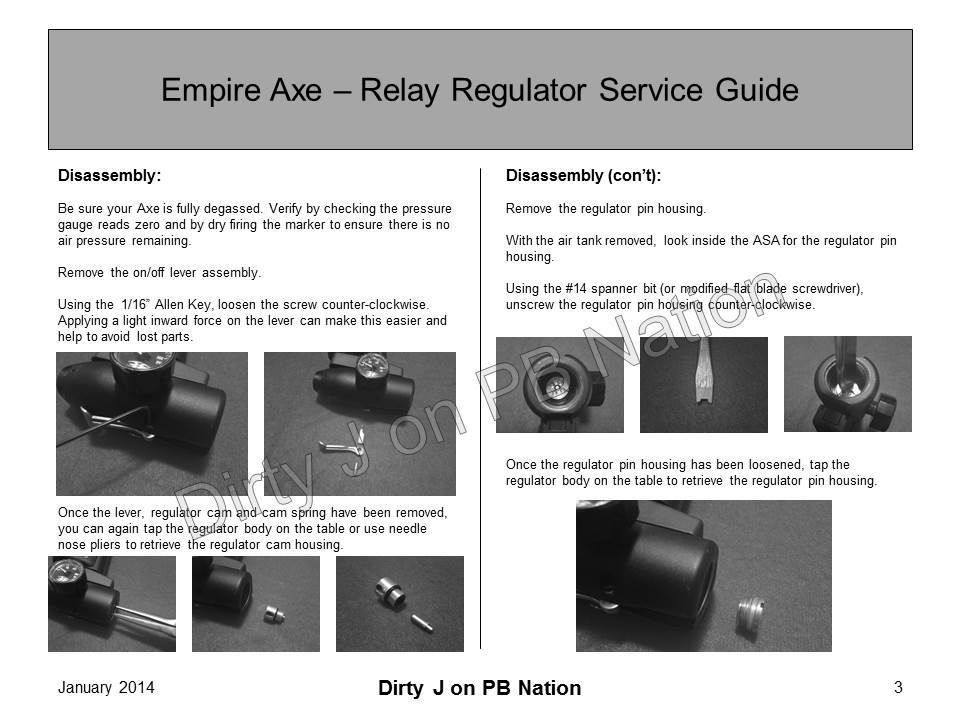 Empire Axe – Relay Regulator Service Guide

Disassembly:

Be sure your Axe is fully degassed. Verify by checking the pressure gauge reads zero and by dry firing the marker to ensure there is no air pressure remaining.

Remove the on/off lever assembly.

Using the 1/16" Allen Key, loosen the screw counter-clockwise. Applying a light inward force on the lever can make this easier and help to avoid lost parts.

Once the lever, regulator cam and cam spring have been removed, you can again tap the regulator body on the table or use needle nose pliers to retrieve the regulator cam housing.

Disassembly (con't):

Remove the regulator pin housing.

With the air tank removed, look inside the ASA for the regulator pin housing.

Using the #14 spanner bit (or modified flat blade screwdriver), unscrew the regulator pin housing counter-clockwise.

Once the regulator pin housing has been loosened, tap the regulator body on the table to retrieve the regulator pin housing.

Dirty J on PB Nation

January 2014

Dirty J on PB Nation

3